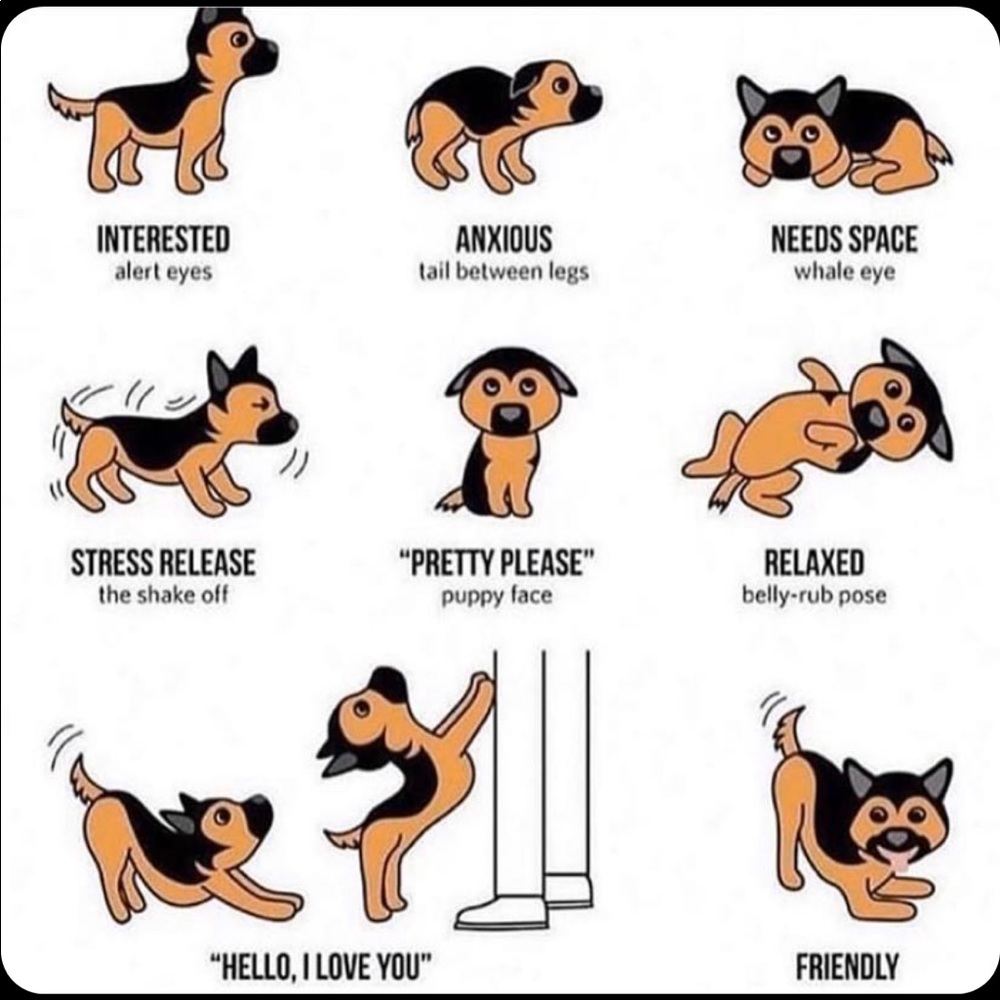 INTERESTED
alert eyes

ANXIOUS
tail between legs

NEEDS SPACE
whale eye

STRESS RELEASE
the shake off

"PRETTY PLEASE"
puppy face

RELAXED
belly-rub pose

"HELLO, I LOVE YOU"

FRIENDLY